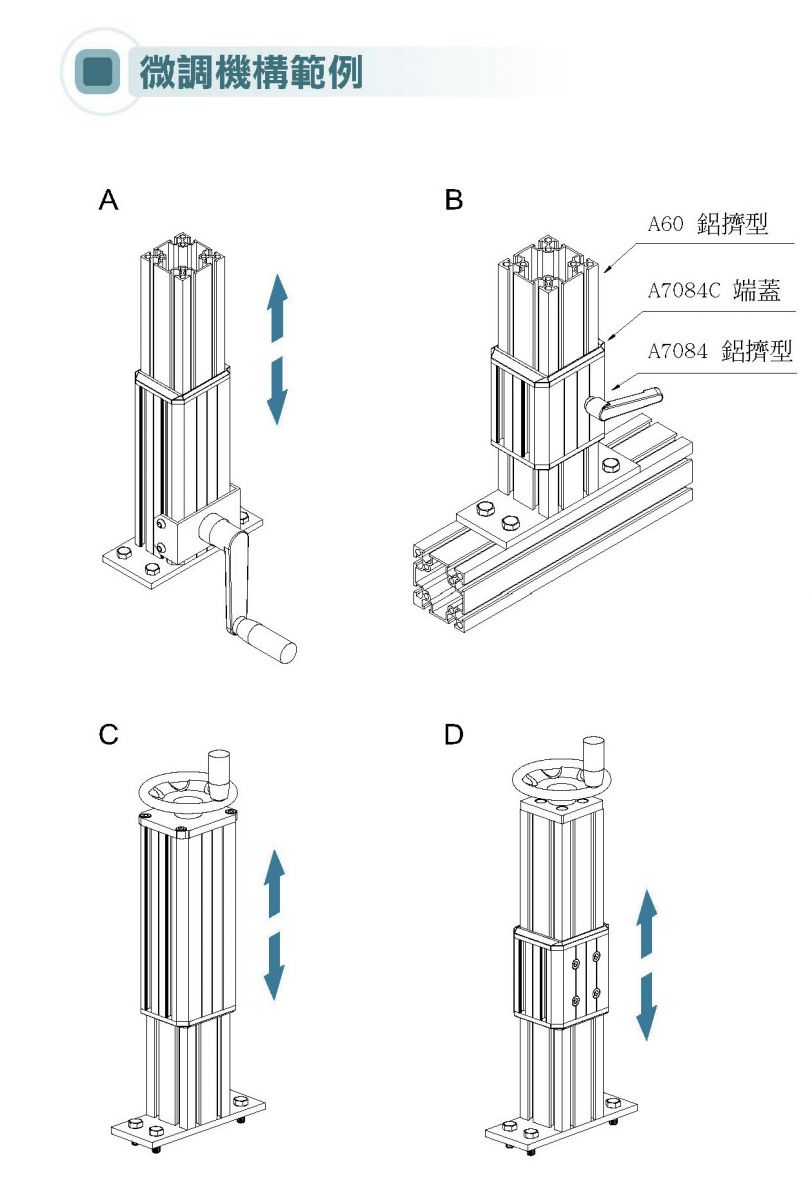 微調機構範例

A

B

A60 鋁擠型

A7084C 端蓋

A7084 鋁擠型

C

D